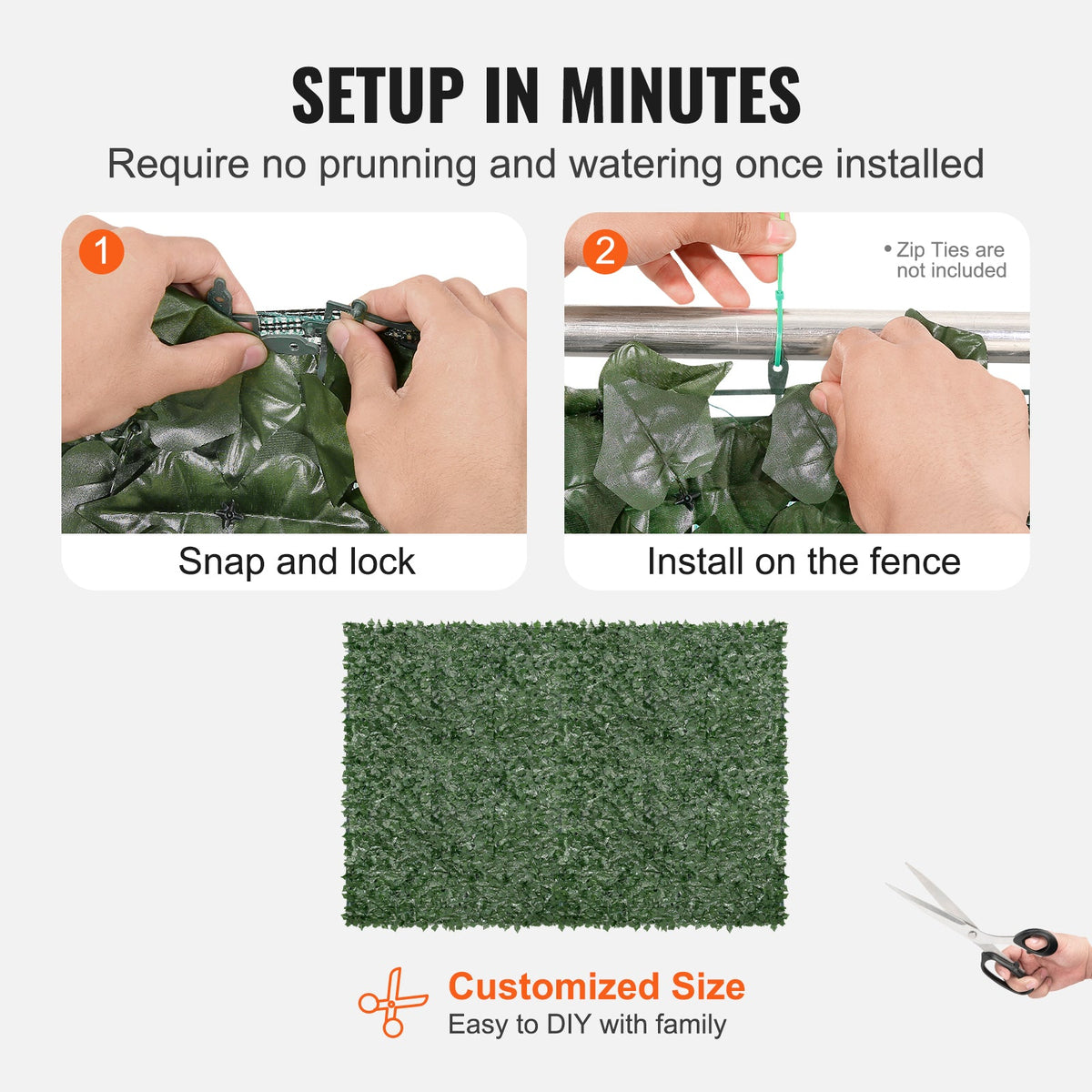 SETUP IN MINUTES

Require no prunning and watering once installed

1

Snap and lock

2

• Zip Ties are not included

Install on the fence

Customized Size

Easy to DIY with family